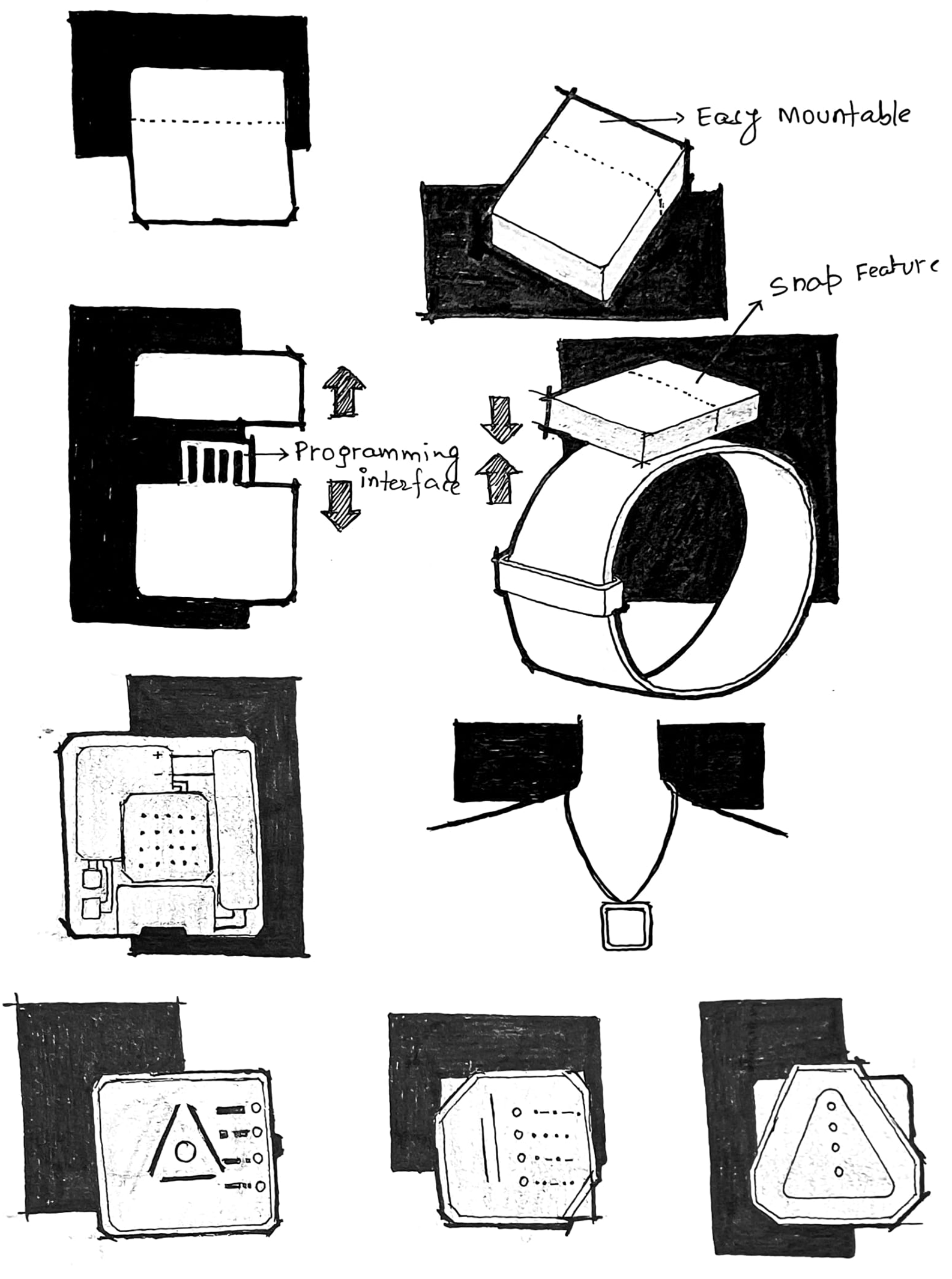 Easy Mountable

Snap Feature

Programming interface

+
-